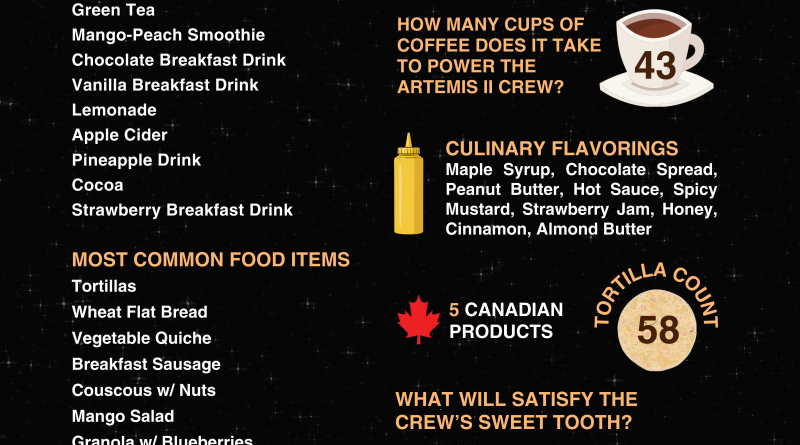 Green Tea
Mango-Peach Smoothie
Chocolate Breakfast Drink
Vanilla Breakfast Drink
Lemonade
Apple Cider
Pineapple Drink
Cocoa
Strawberry Breakfast Drink

MOST COMMON FOOD ITEMS
Tortillas
Wheat Flat Bread
Vegetable Quiche
Breakfast Sausage
Couscous w/ Nuts
Mango Salad
Granola w/ Blueberries

HOW MANY CUPS OF COFFEE DOES IT TAKE TO POWER THE ARTEMIS II CREW?

43

CULINARY FLAVORINGS
Maple Syrup, Chocolate Spread, Peanut Butter, Hot Sauce, Spicy Mustard, Strawberry Jam, Honey, Cinnamon, Almond Butter

5 CANADIAN PRODUCTS

TORTILLA COUNT
58

WHAT WILL SATISFY THE CREW'S SWEET TOOTH?